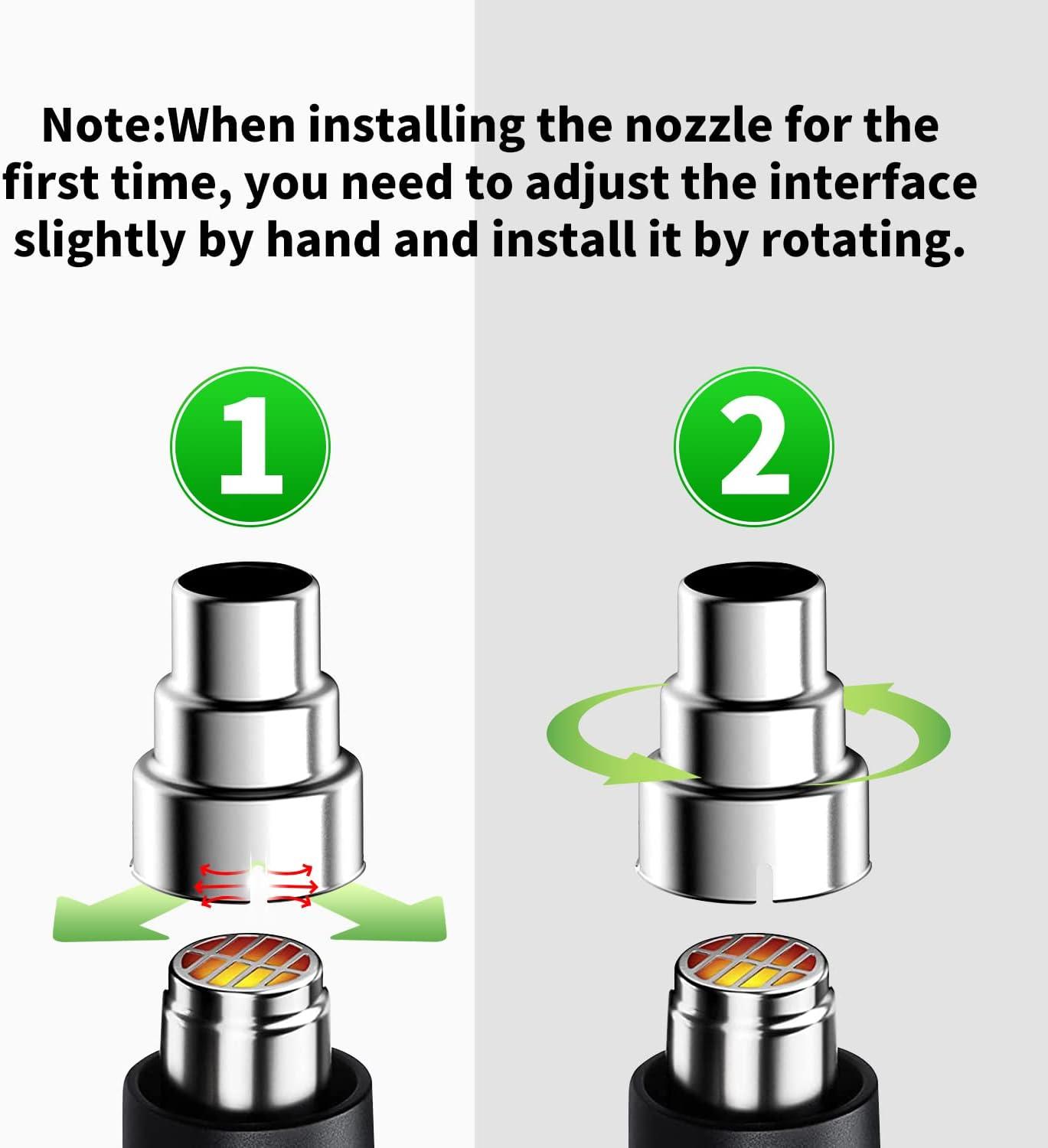 Note:When installing the nozzle for the first time, you need to adjust the interface slightly by hand and install it by rotating.

1

2